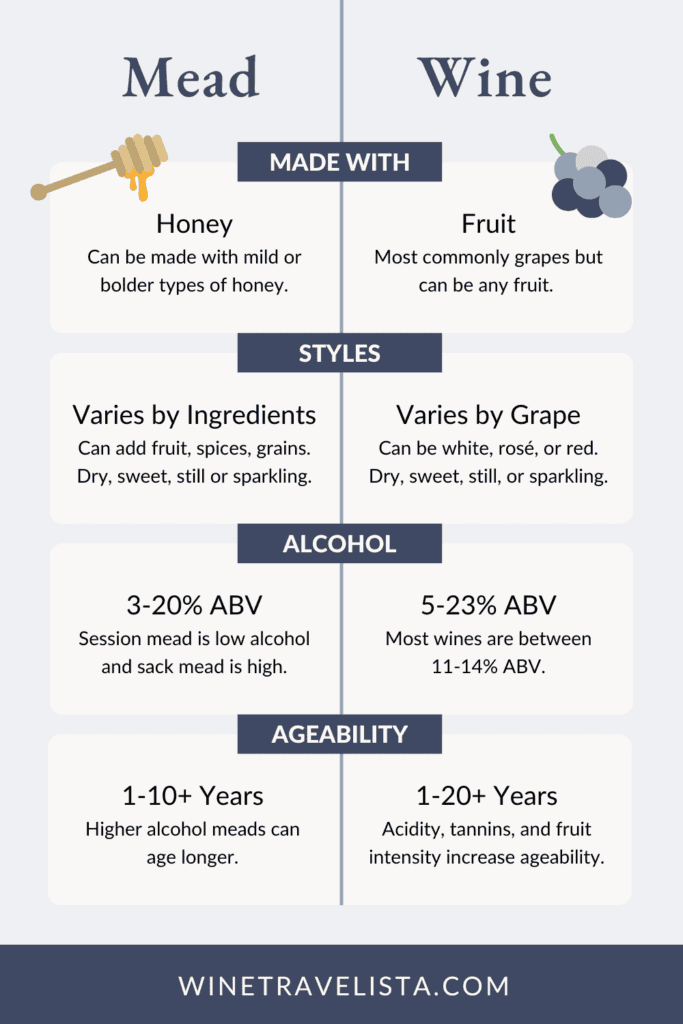 Mead

Wine

MADE WITH

Honey
Can be made with mild or bolder types of honey.

Fruit
Most commonly grapes but can be any fruit.

STYLES

Varies by Ingredients
Can add fruit, spices, grains. Dry, sweet, still or sparkling.

Varies by Grape
Can be white, rosé, or red. Dry, sweet, still, or sparkling.

ALCOHOL

3-20% ABV
Session mead is low alcohol and sack mead is high.

5-23% ABV
Most wines are between 11-14% ABV.

AGEABILITY

1-10+ Years
Higher alcohol meads can age longer.

1-20+ Years
Acidity, tannins, and fruit intensity increase ageability.

WINETRAVELISTA.COM