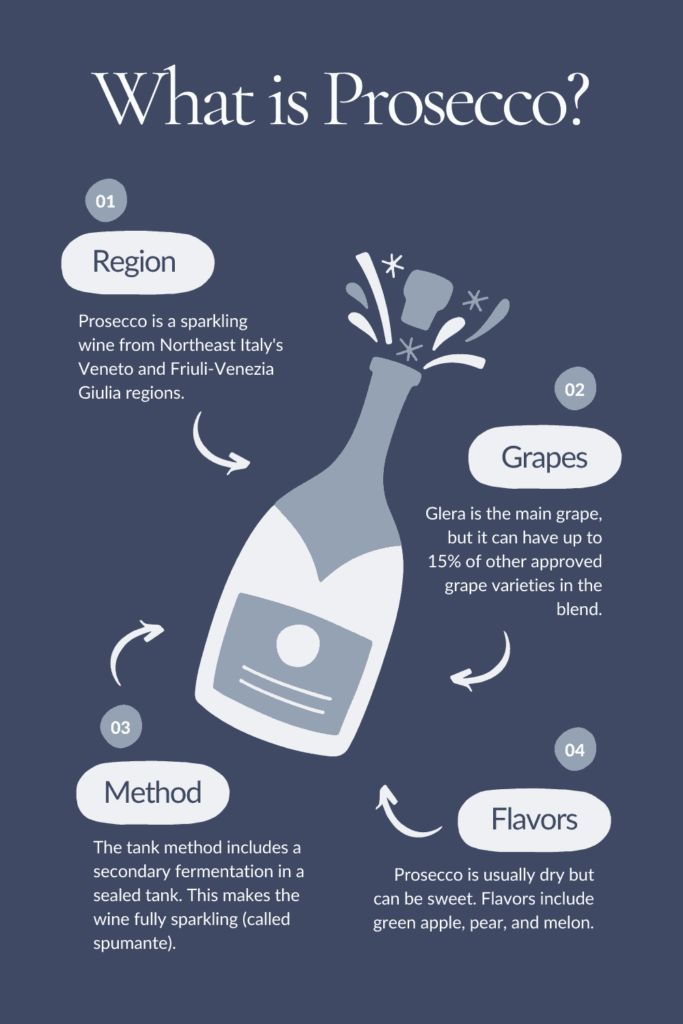 What is Prosecco?

01

Region

Prosecco is a sparkling wine from Northeast Italy's Veneto and Friuli-Venezia Giulia regions.

02

Grapes

Glera is the main grape, but it can have up to 15% of other approved grape varieties in the blend.

03

Method

The tank method includes a secondary fermentation in a sealed tank. This makes the wine fully sparkling (called spumante).

04

Flavors

Prosecco is usually dry but can be sweet. Flavors include green apple, pear, and melon.