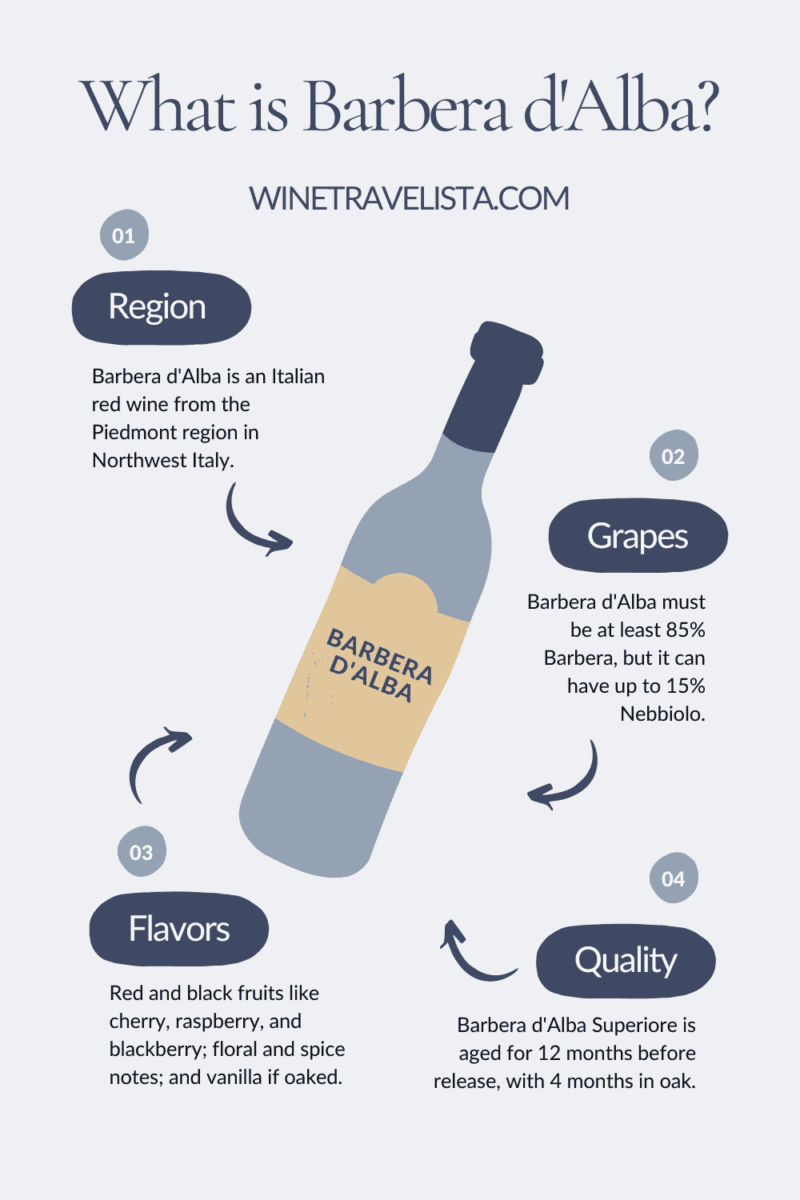 What is Barbera d'Alba?

WINETRAVELISTA.COM

01

Region

Barbera d'Alba is an Italian red wine from the Piedmont region in Northwest Italy.

BARBERA D'ALBA

02

Grapes

Barbera d'Alba must be at least 85% Barbera, but it can have up to 15% Nebbiolo.

03

Flavors

Red and black fruits like cherry, raspberry, and blackberry; floral and spice notes; and vanilla if oaked.

04

Quality

Barbera d'Alba Superiore is aged for 12 months before release, with 4 months in oak.